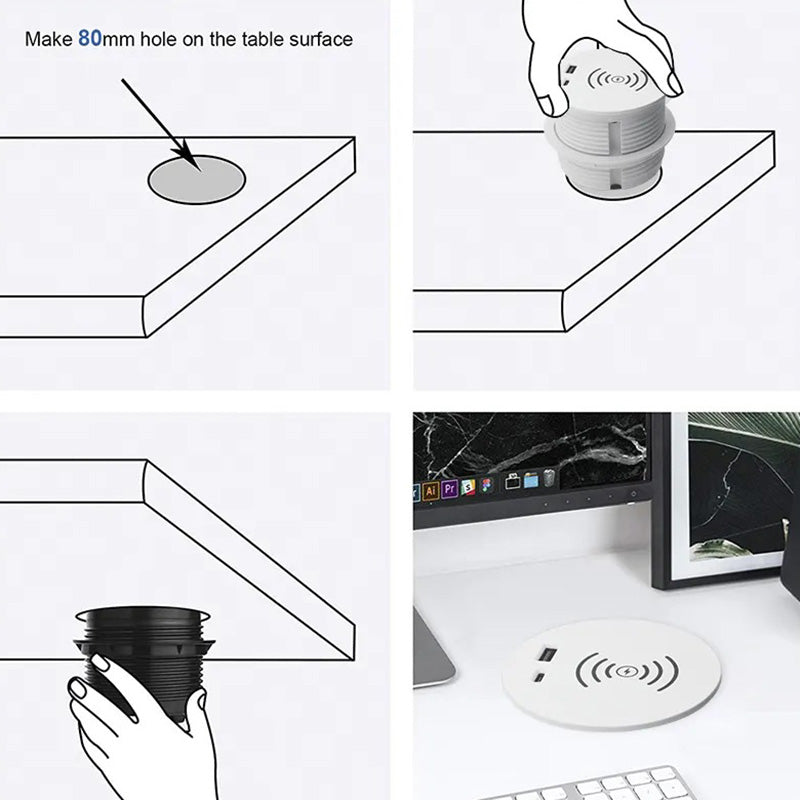 Make 80mm hole on the table surface

Ai Pr