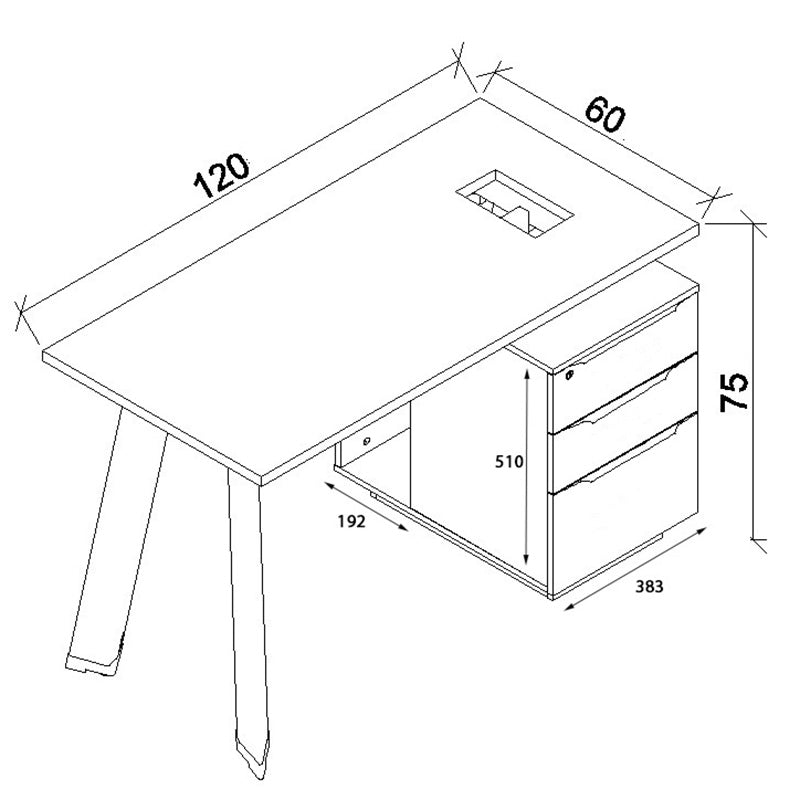 120
60
75
510
192
383