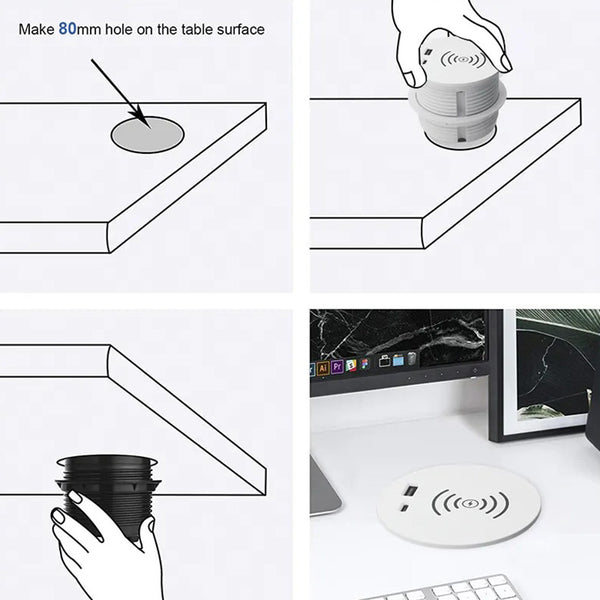 Make 80mm hole on the table surface

Ai Pr