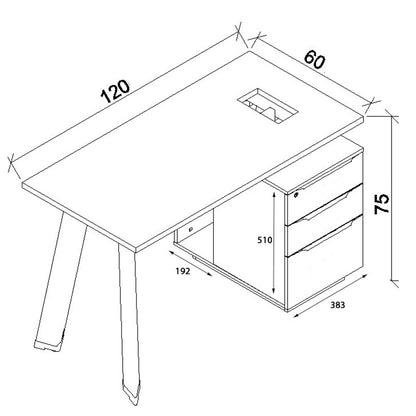 120
60
75
510
192
383