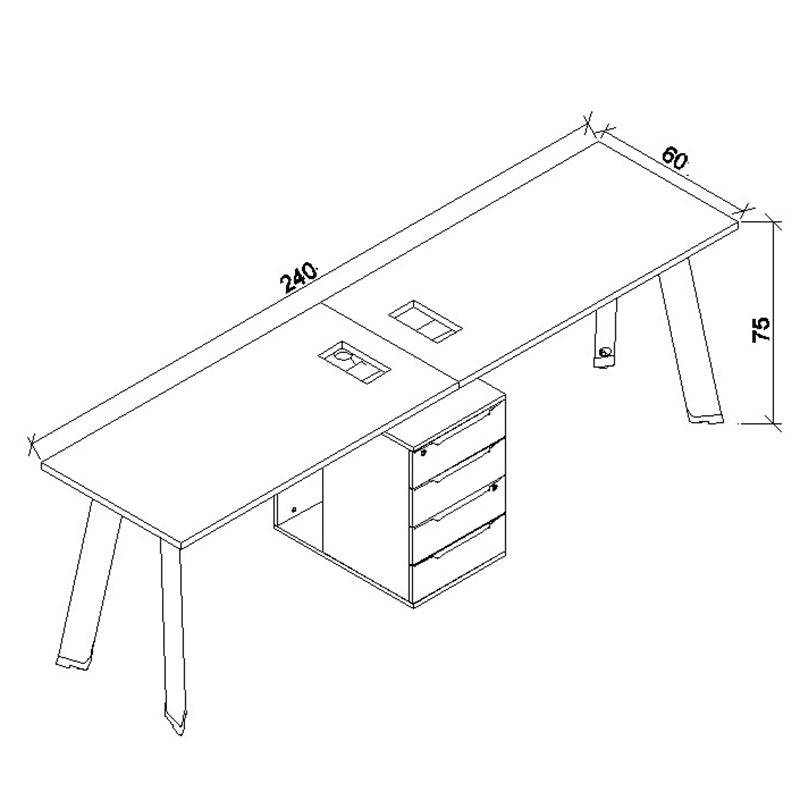 240
60
75